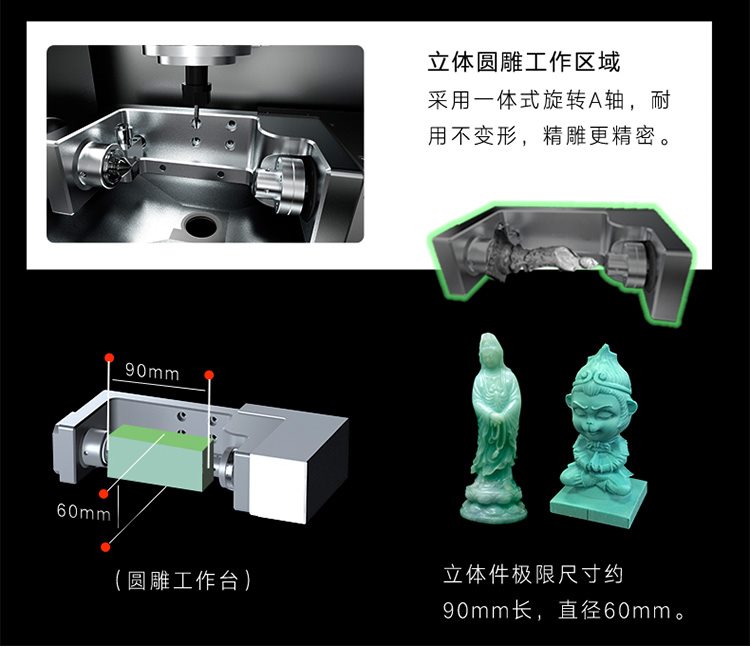 立体圆雕工作区域

采用一体式旋转A轴，耐用不变形，精雕更精密。

90mm

60mm

（圆雕工作台）

立体件极限尺寸约90mm长，直径60mm。