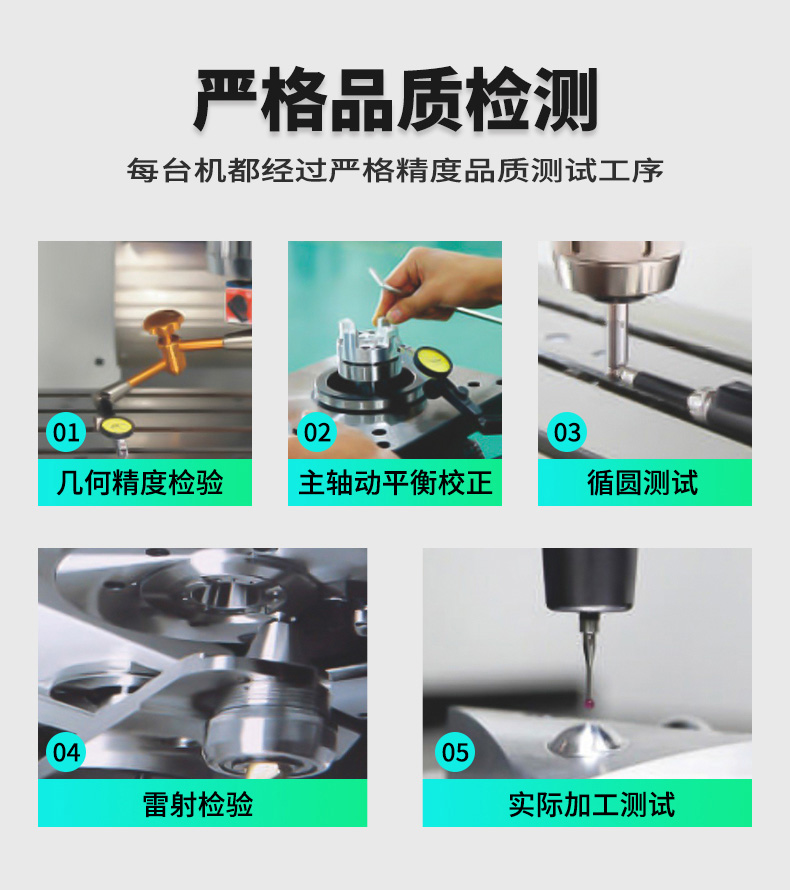 严格品质检测

每台机都经过严格精度品质测试工序

01
几何精度检验

02
主轴动平衡校正

03
循圆测试

04
雷射检验

05
实际加工测试